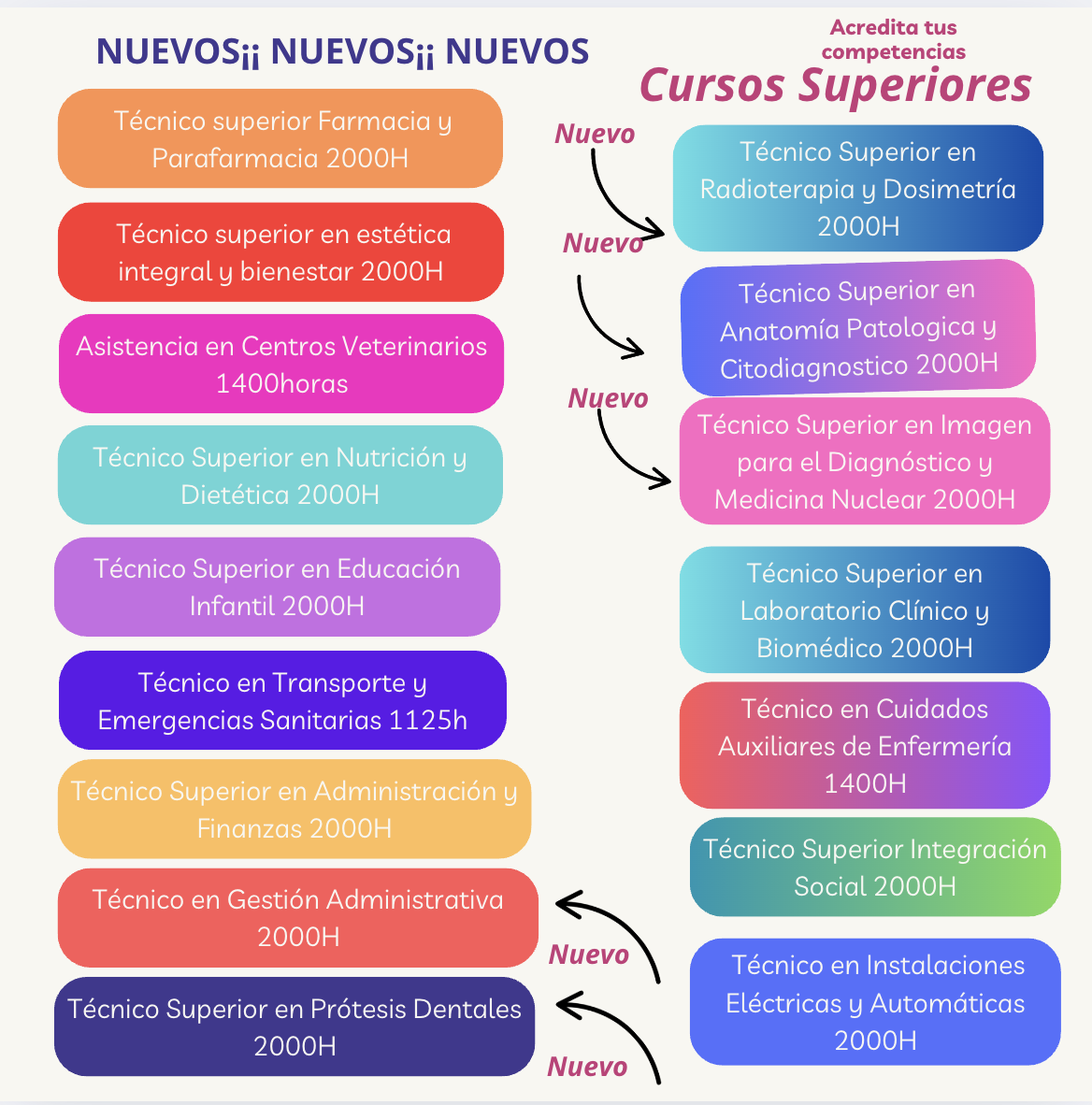 NUEVOS¡¡ NUEVOS¡¡ NUEVOS

Técnico superior Farmacia y Parafarmacia 2000H

Técnico superior en estética integral y bienestar 2000H

Asistencia en Centros Veterinarios 1400horas

Técnico Superior en Nutrición y Dietética 2000H

Técnico Superior en Educación Infantil 2000H

Técnico en Transporte y Emergencias Sanitarias 1125h

Técnico Superior en Administración y Finanzas 2000H

Técnico en Gestión Administrativa 2000H

Técnico Superior en Prótesis Dentales 2000H

Acredita tus competencias

Cursos Superiores

Nuevo

Técnico Superior en Radioterapia y Dosimetría 2000H

Nuevo

Técnico Superior en Anatomía Patologica y Citodiagnostico 2000H

Nuevo

Técnico Superior en Imagen para el Diagnóstico y Medicina Nuclear 2000H

Técnico Superior en Laboratorio Clínico y Biomédico 2000H

Técnico en Cuidados Auxiliares de Enfermería 1400H

Técnico Superior Integración Social 2000H

Nuevo

Técnico en Instalaciones Eléctricas y Automáticas 2000H

Nuevo